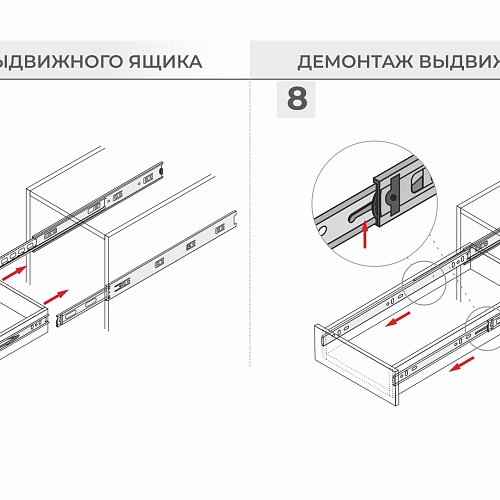 ЫДВИЖНОГО ЯЩИКА

ДЕМОНТАЖ ВЫДВИЖ

8